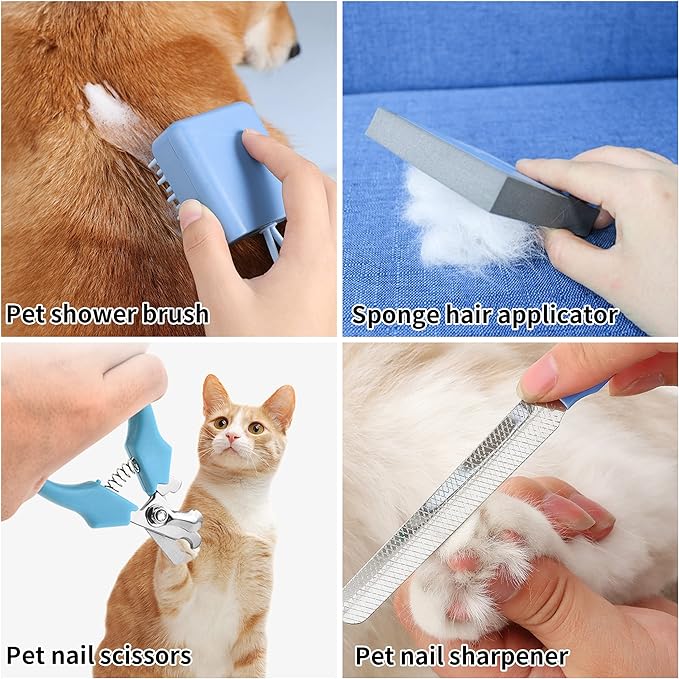 Pet shower brush

Sponge hair applicator

Pet nail scissors

Pet nail sharpener